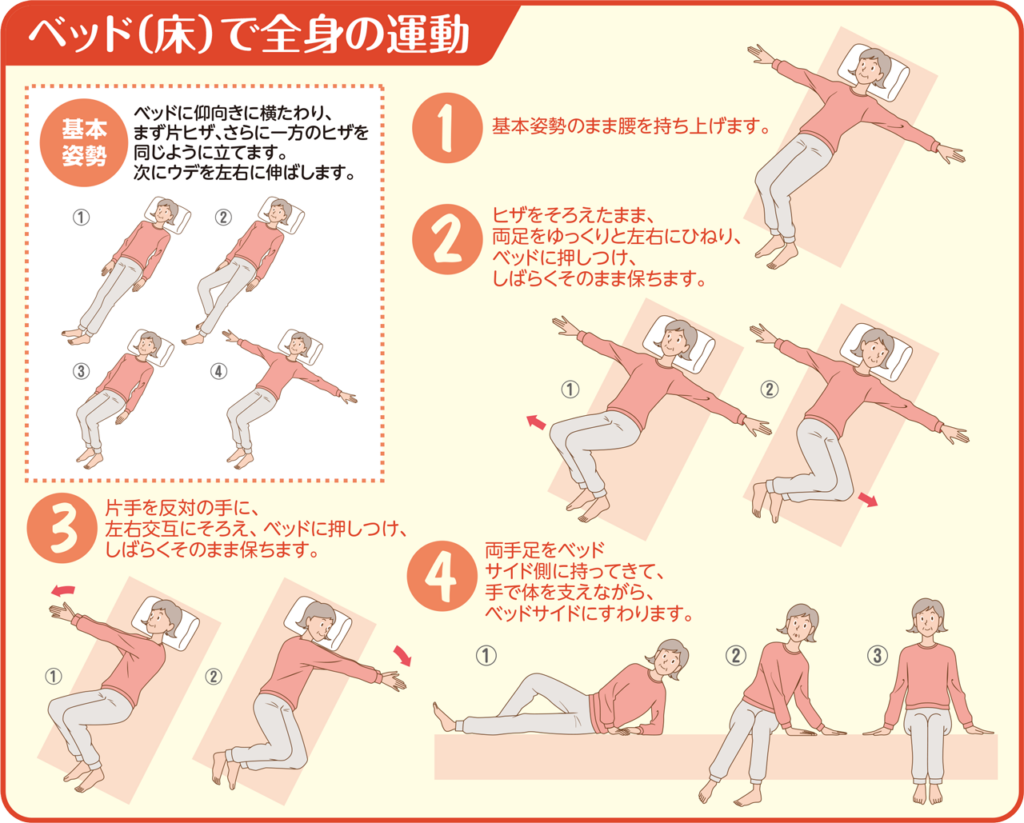 ベッド(床)で全身の運動

基本姿勢

ベッドに仰向きに横たわり、まず片ヒザ、さらに一方のヒザを同じように立てます。次にウデを左右に伸ばします。

①
②
③
④

1

基本姿勢のまま腰を持ち上げます。

2

ヒザをそろえたまま、両足をゆっくりと左右にひねり、ベッドに押しつけ、しばらくそのまま保ちます。

①
②

3

片手を反対の手に、左右交互にそろえ、ベッドに押しつけ、しばらくそのまま保ちます。

①
②

4

両手足をベッドサイド側に持ってきて、手で体を支えながら、ベッドサイドにすわります。

①
②
③